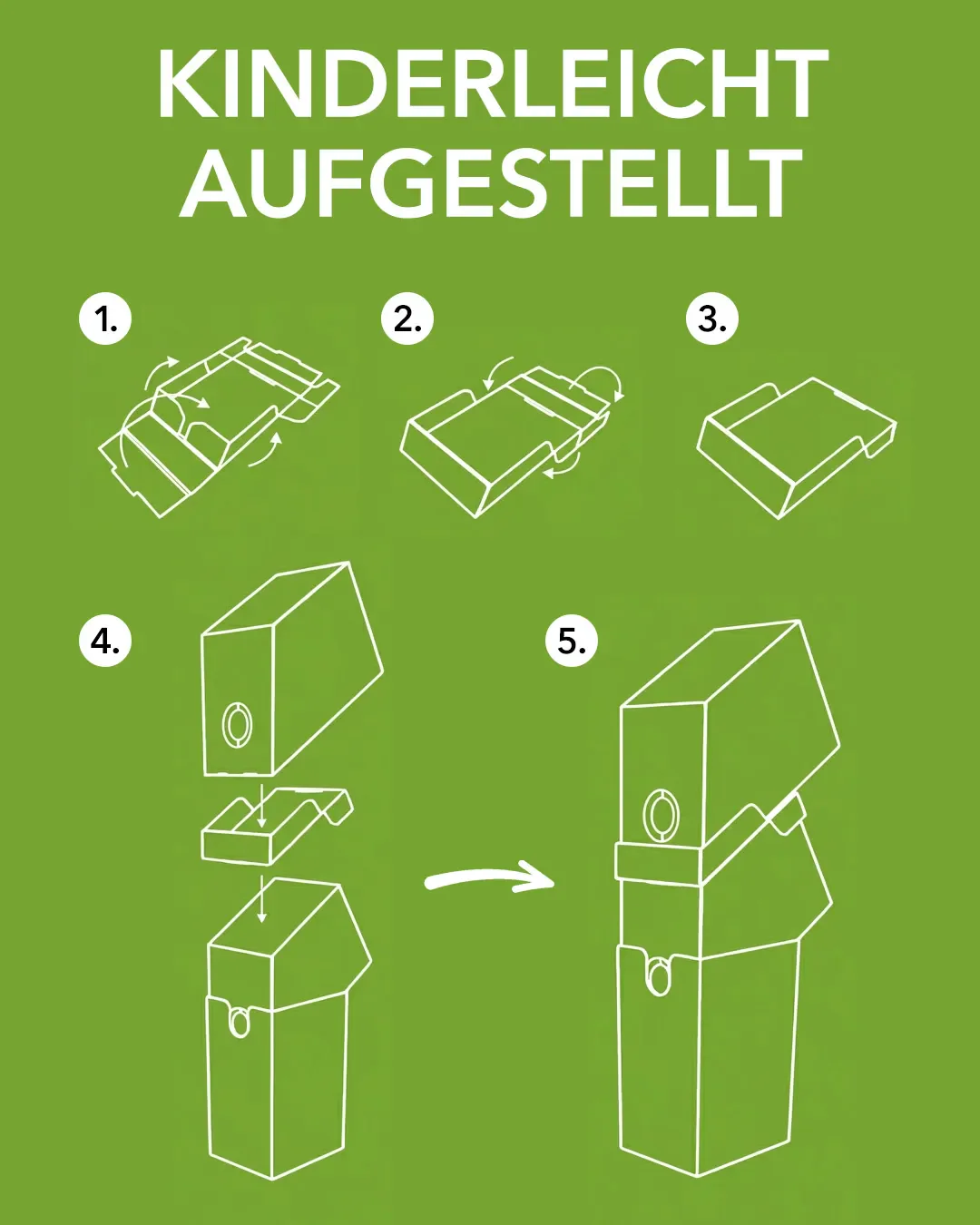 KINDERLEICHT AUFGESTELLT

1.

2.

3.

4.

5.